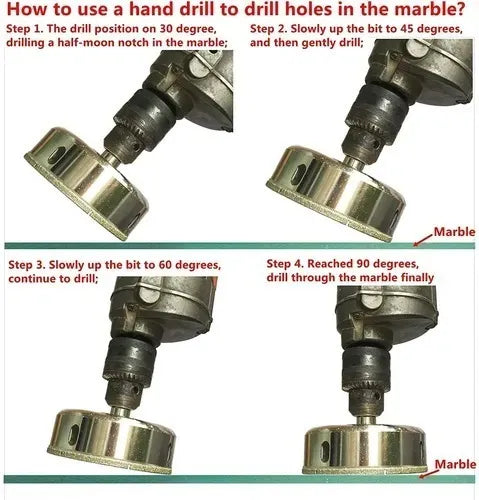 How to use a hand drill to drill holes in the marble?

Step 1. The drill position on 30 degree, drilling a half-moon notch in the marble;

Step 2. Slowly up the bit to 45 degrees, and then gently drill;

Marble

Step 3. Slowly up the bit to 60 degrees, continue to drill;

Step 4. Reached 90 degrees, drill through the marble finally

Marble